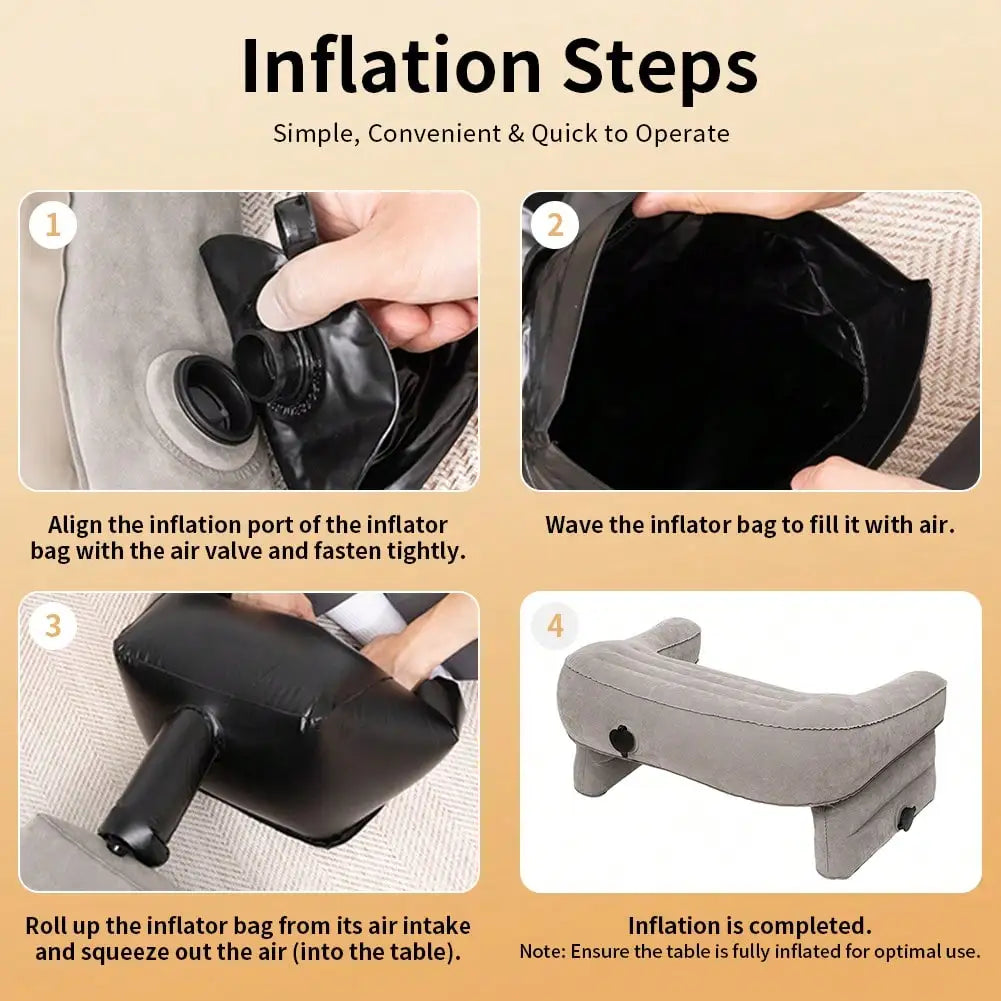 Inflation Steps

Simple, Convenient & Quick to Operate

1

Align the inflation port of the inflator bag with the air valve and fasten tightly.

2

Wave the inflator bag to fill it with air.

3

Roll up the inflator bag from its air intake and squeeze out the air (into the table).

4

Inflation is completed.
Note: Ensure the table is fully inflated for optimal use.